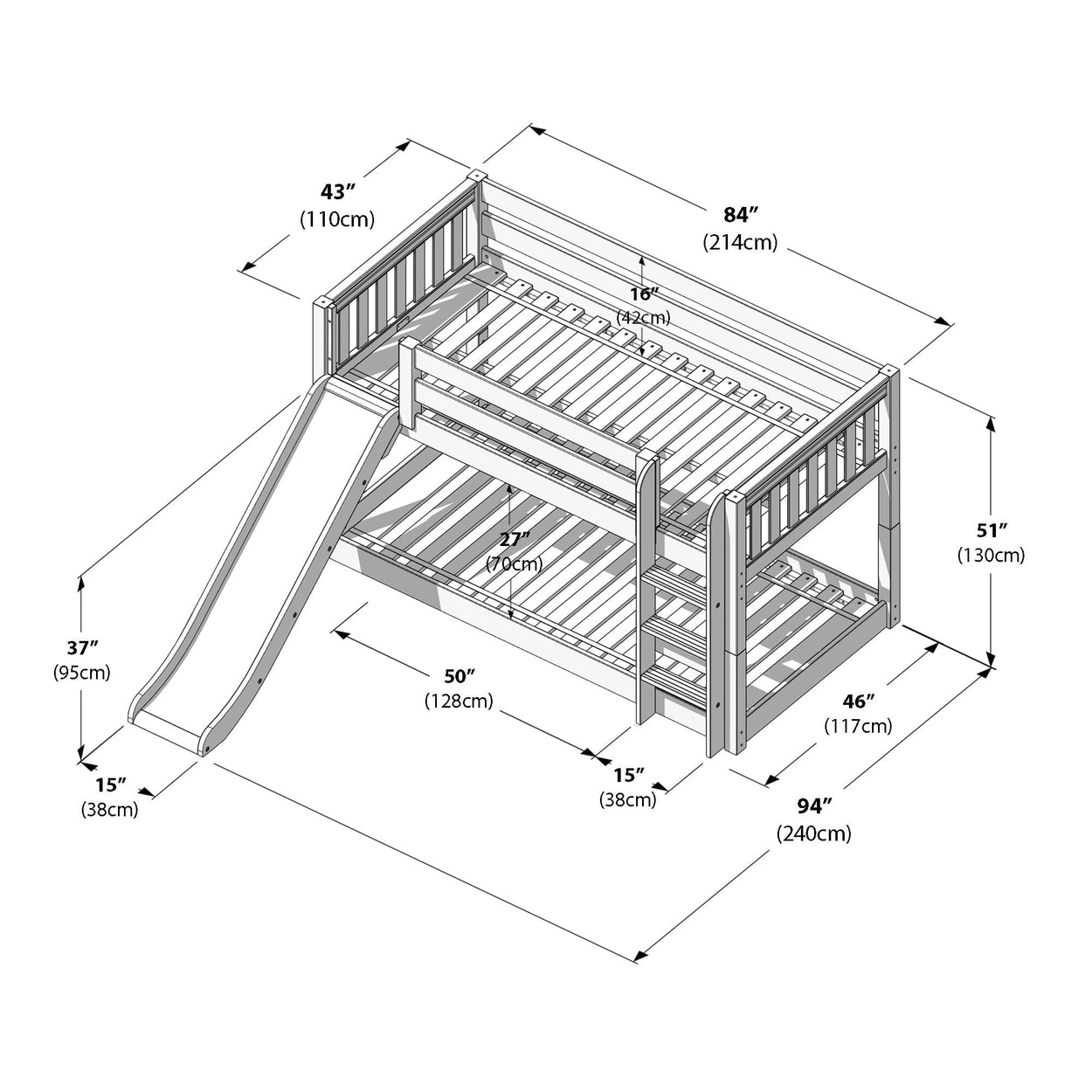 43″
(110cm)

84″
(214cm)

16″
(42cm)

51″
(130cm)

27″
(70cm)

37″
(95cm)

50″
(128cm)

46″
(117cm)

15″
(38cm)

15″
(38cm)

94″
(240cm)