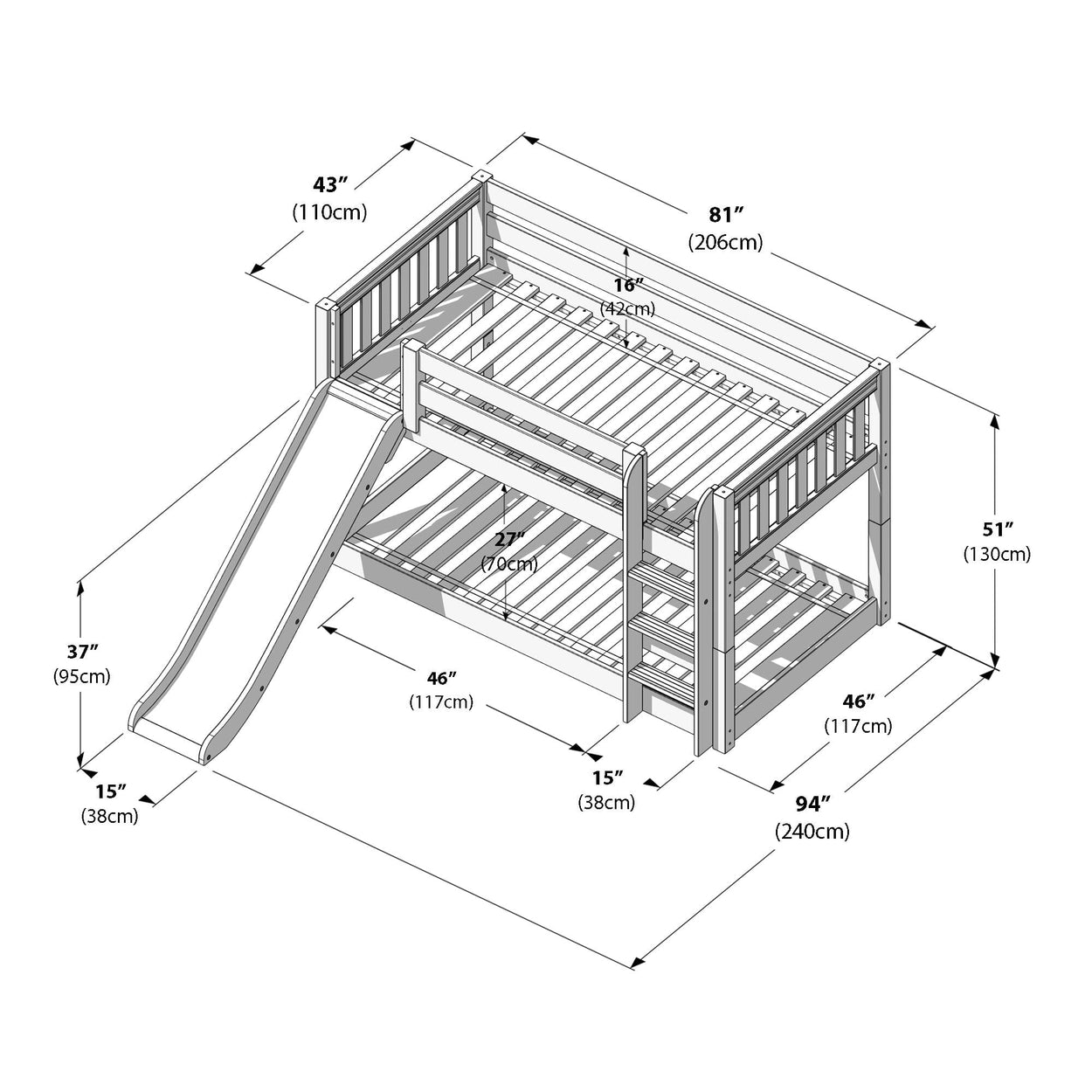 43″
(110cm)

81″
(206cm)

16″
(42cm)

51″
(130cm)

27″
(70cm)

37″
(95cm)

46″
(117cm)

46″
(117cm)

15″
(38cm)

15″
(38cm)

94″
(240cm)