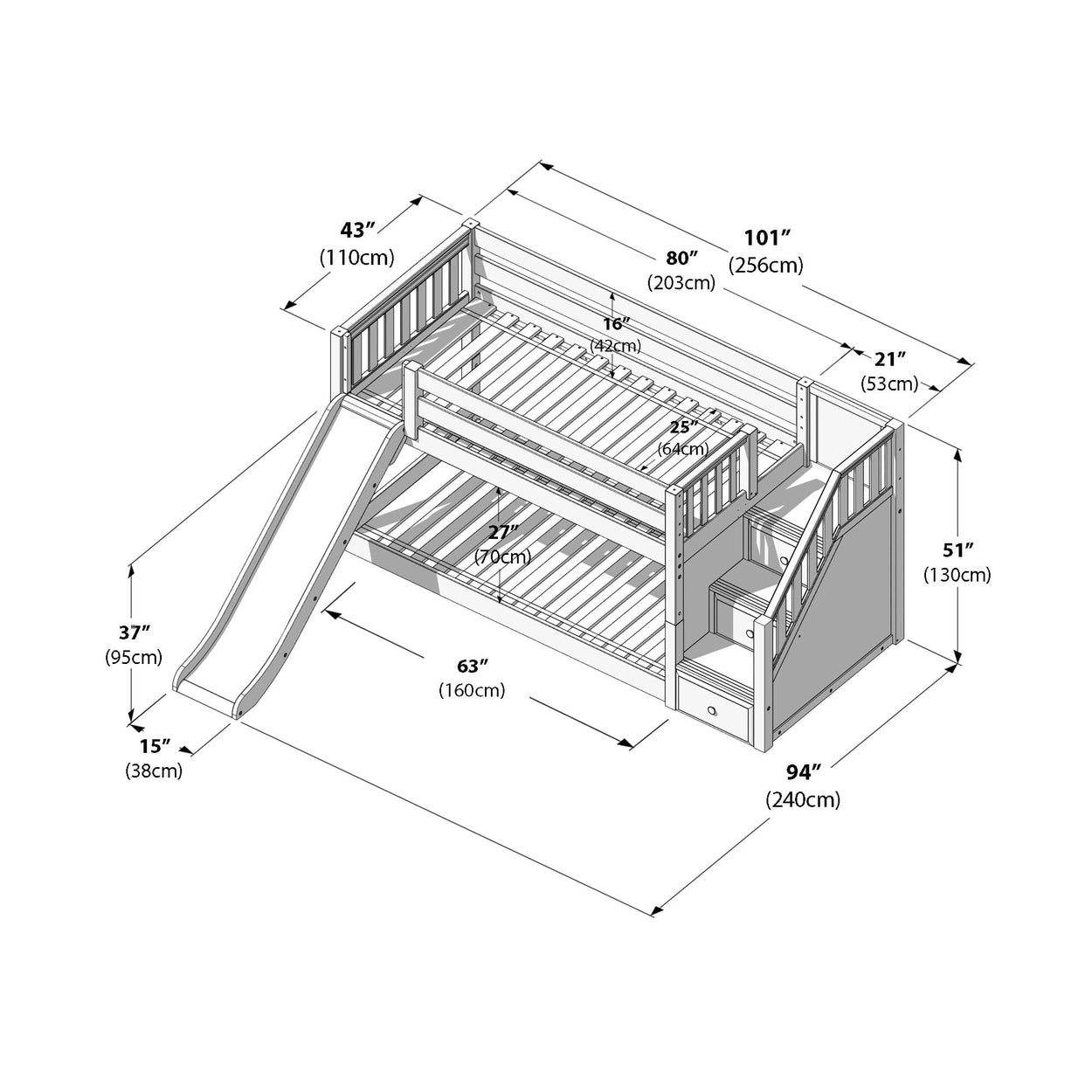 43″
(110cm)

80″
(203cm)

101″
(256cm)

16″
(42cm)

21″
(53cm)

25″
(64cm)

27″
(70cm)

51″
(130cm)

37″
(95cm)

63″
(160cm)

15″
(38cm)

94″
(240cm)