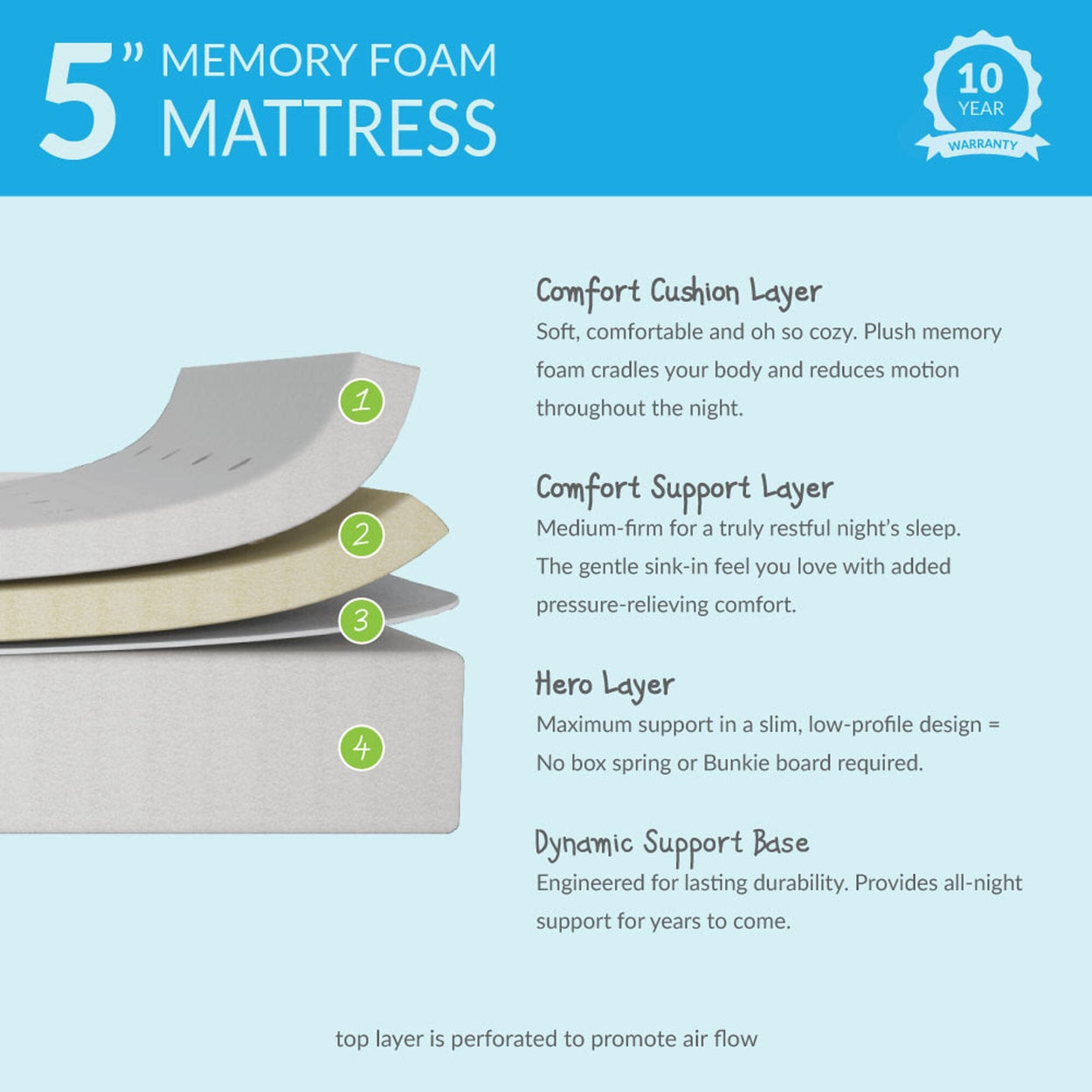 5" MEMORY FOAM MATTRESS

10 YEAR WARRANTY

1
2
3
4

Comfort Cushion Layer
Soft, comfortable and oh so cozy. Plush memory foam cradles your body and reduces motion throughout the night.

Comfort Support Layer
Medium-firm for a truly restful night's sleep. The gentle sink-in feel you love with added pressure-relieving comfort.

Hero Layer
Maximum support in a slim, low-profile design = No box spring or Bunkie board required.

Dynamic Support Base
Engineered for lasting durability. Provides all-night support for years to come.

top layer is perforated to promote air flow